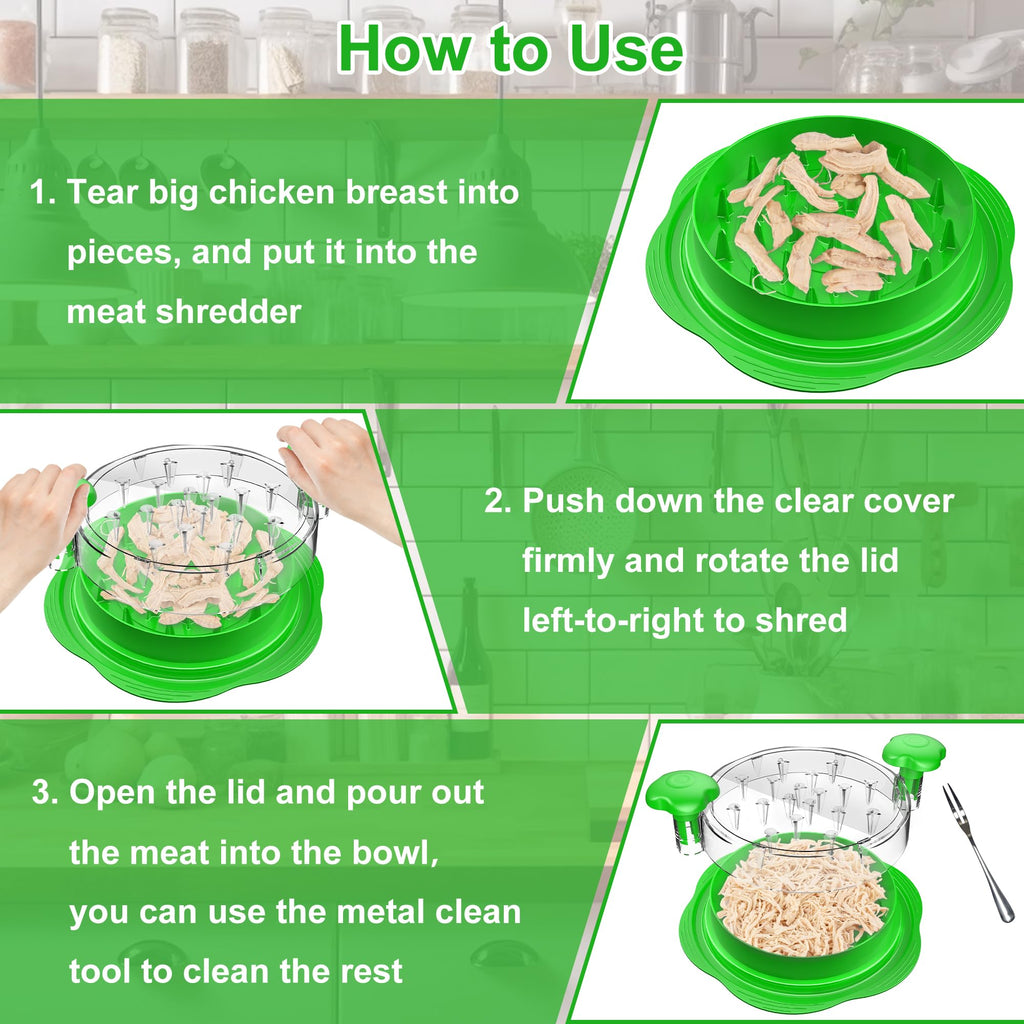 How to Use

1. Tear big chicken breast into pieces, and put it into the meat shredder

2. Push down the clear cover firmly and rotate the lid left-to-right to shred

3. Open the lid and pour out the meat into the bowl, you can use the metal clean tool to clean the rest