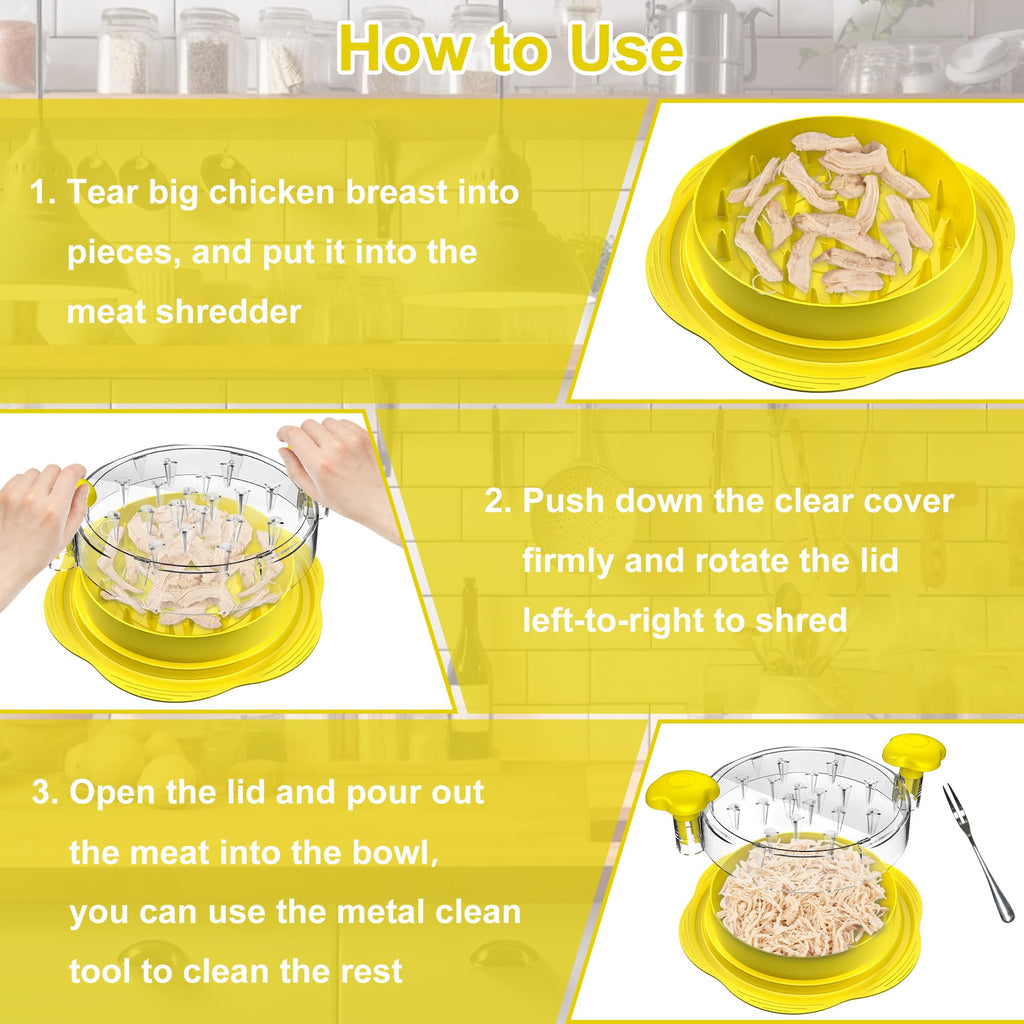 How to Use

1. Tear big chicken breast into pieces, and put it into the meat shredder

2. Push down the clear cover firmly and rotate the lid left-to-right to shred

3. Open the lid and pour out the meat into the bowl, you can use the metal clean tool to clean the rest