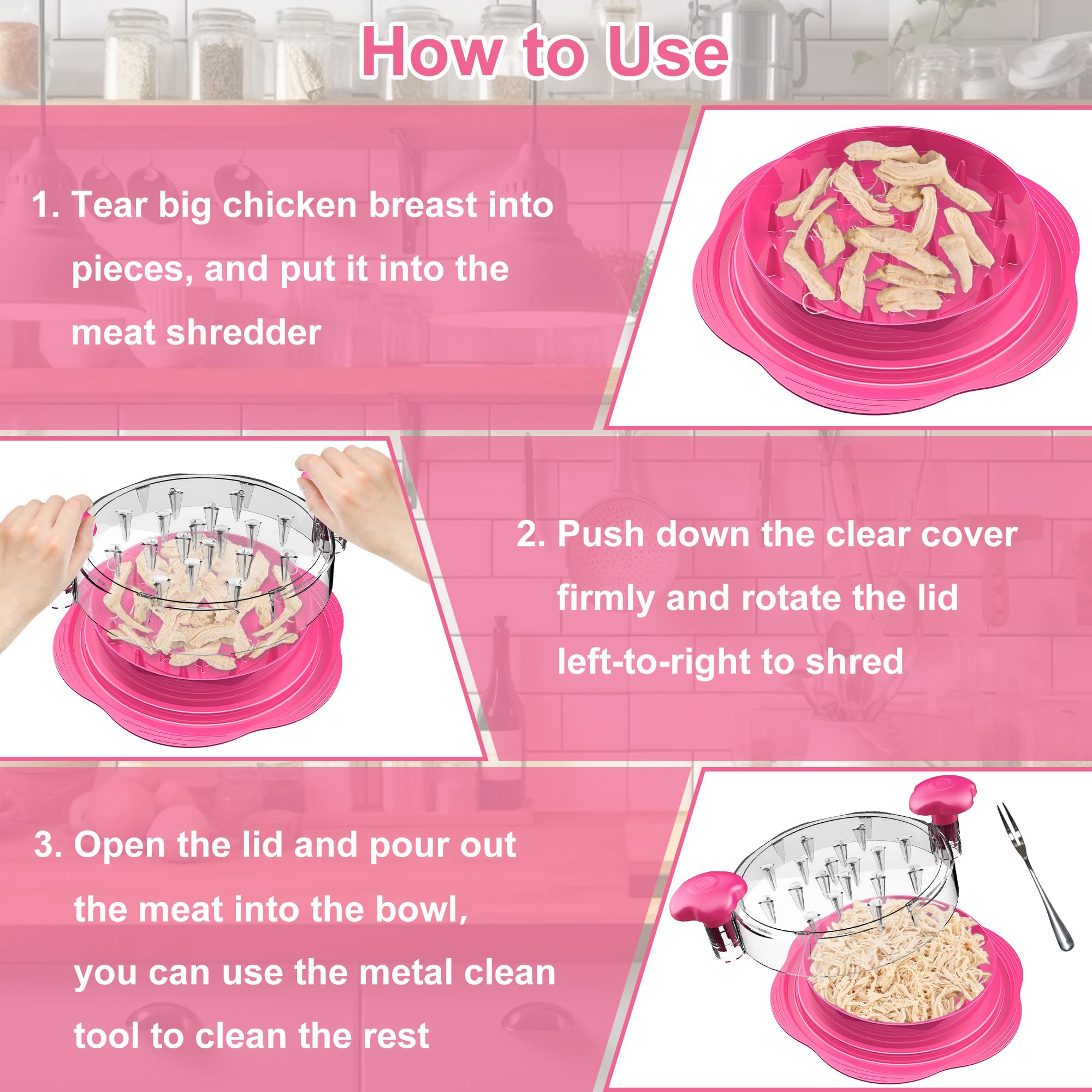 How to Use

1. Tear big chicken breast into pieces, and put it into the meat shredder

2. Push down the clear cover firmly and rotate the lid left-to-right to shred

3. Open the lid and pour out the meat into the bowl, you can use the metal clean tool to clean the rest