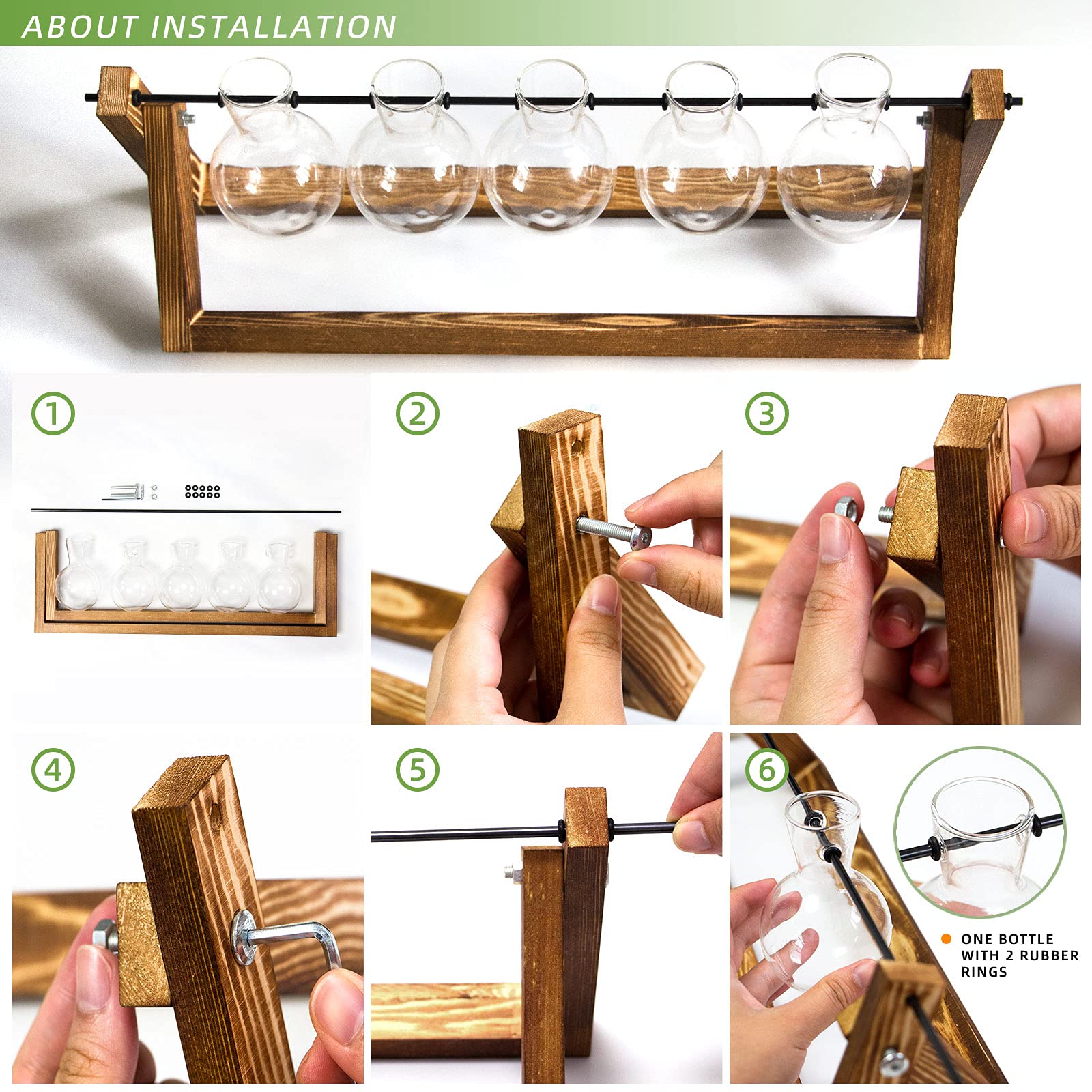 ABOUT INSTALLATION

①

②

③

④

⑤

⑥

ONE BOTTLE WITH 2 RUBBER RINGS