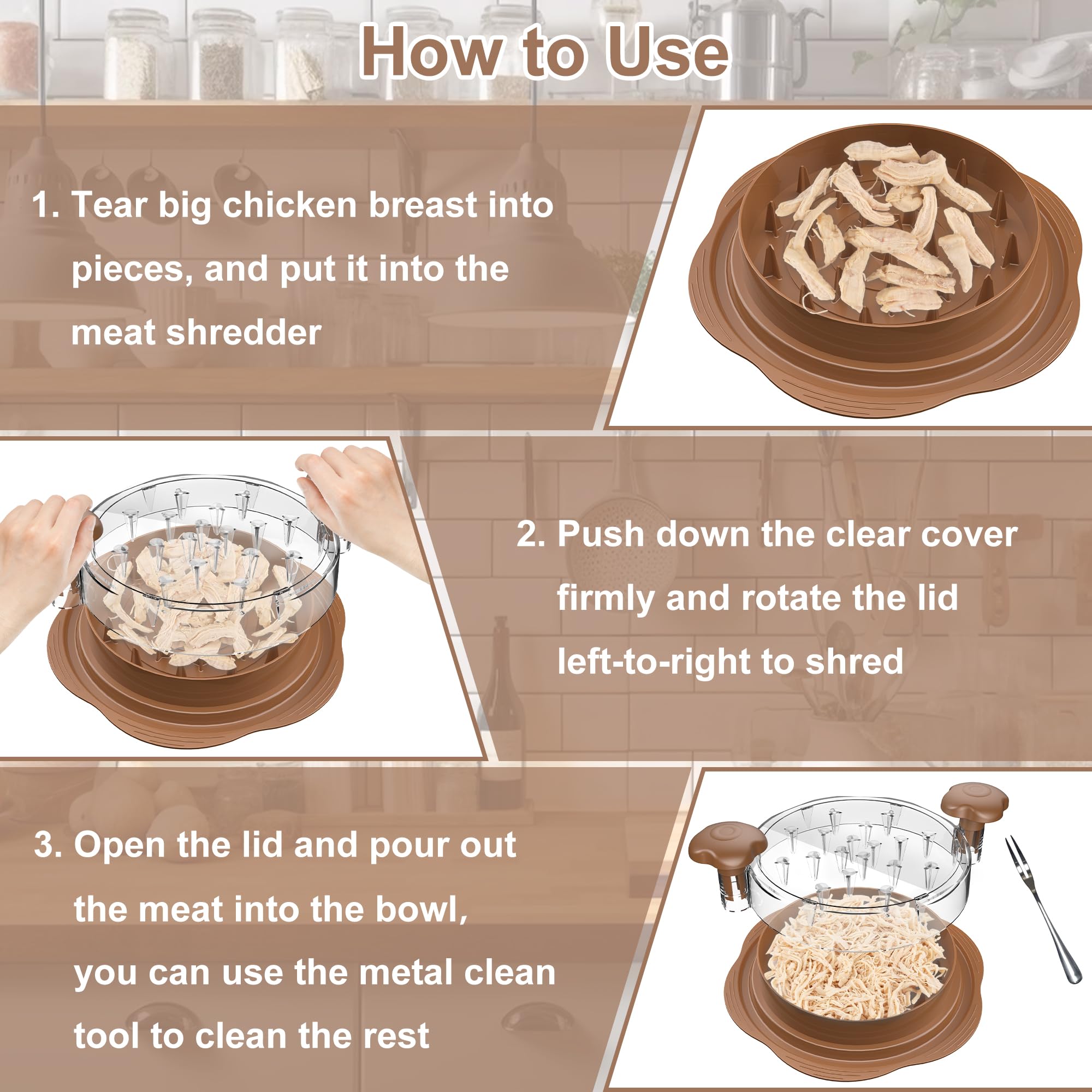 How to Use

1. Tear big chicken breast into pieces, and put it into the meat shredder

2. Push down the clear cover firmly and rotate the lid left-to-right to shred

3. Open the lid and pour out the meat into the bowl, you can use the metal clean tool to clean the rest